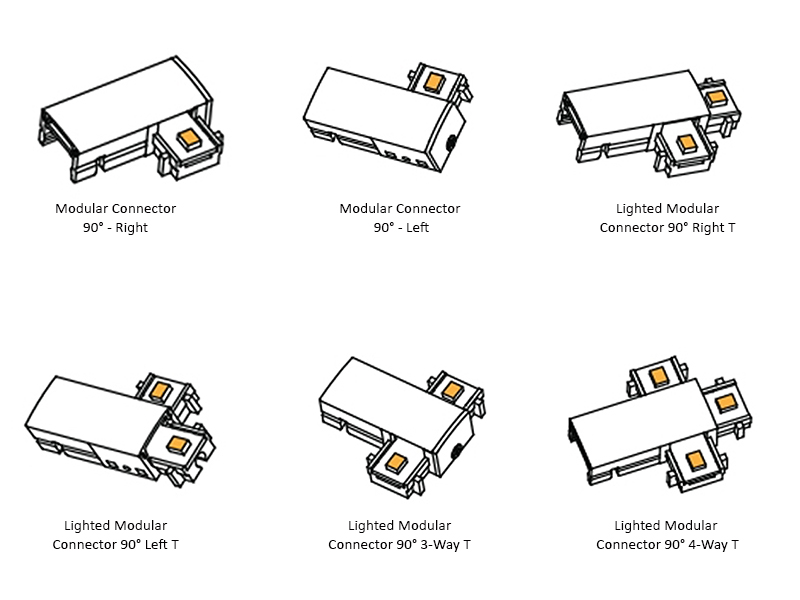 Modular Connector
90° - Right

Modular Connector
90° - Left

Lighted Modular
Connector 90° Right T

Lighted Modular
Connector 90° Left T

Lighted Modular
Connector 90° 3-Way T

Lighted Modular
Connector 90° 4-Way T